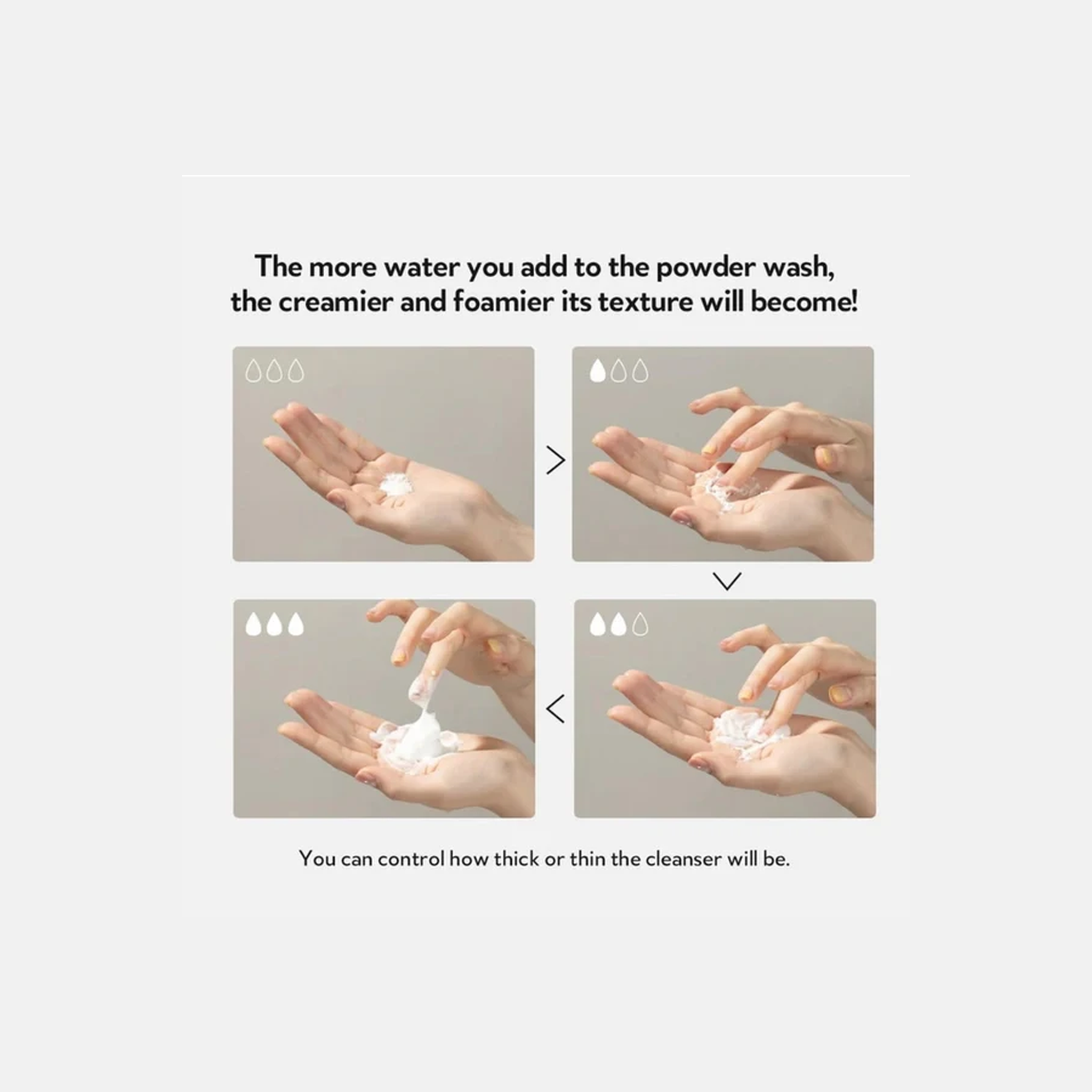 The more water you add to the powder wash, the creamier and foamier its texture will become!

You can control how thick or thin the cleanser will be.